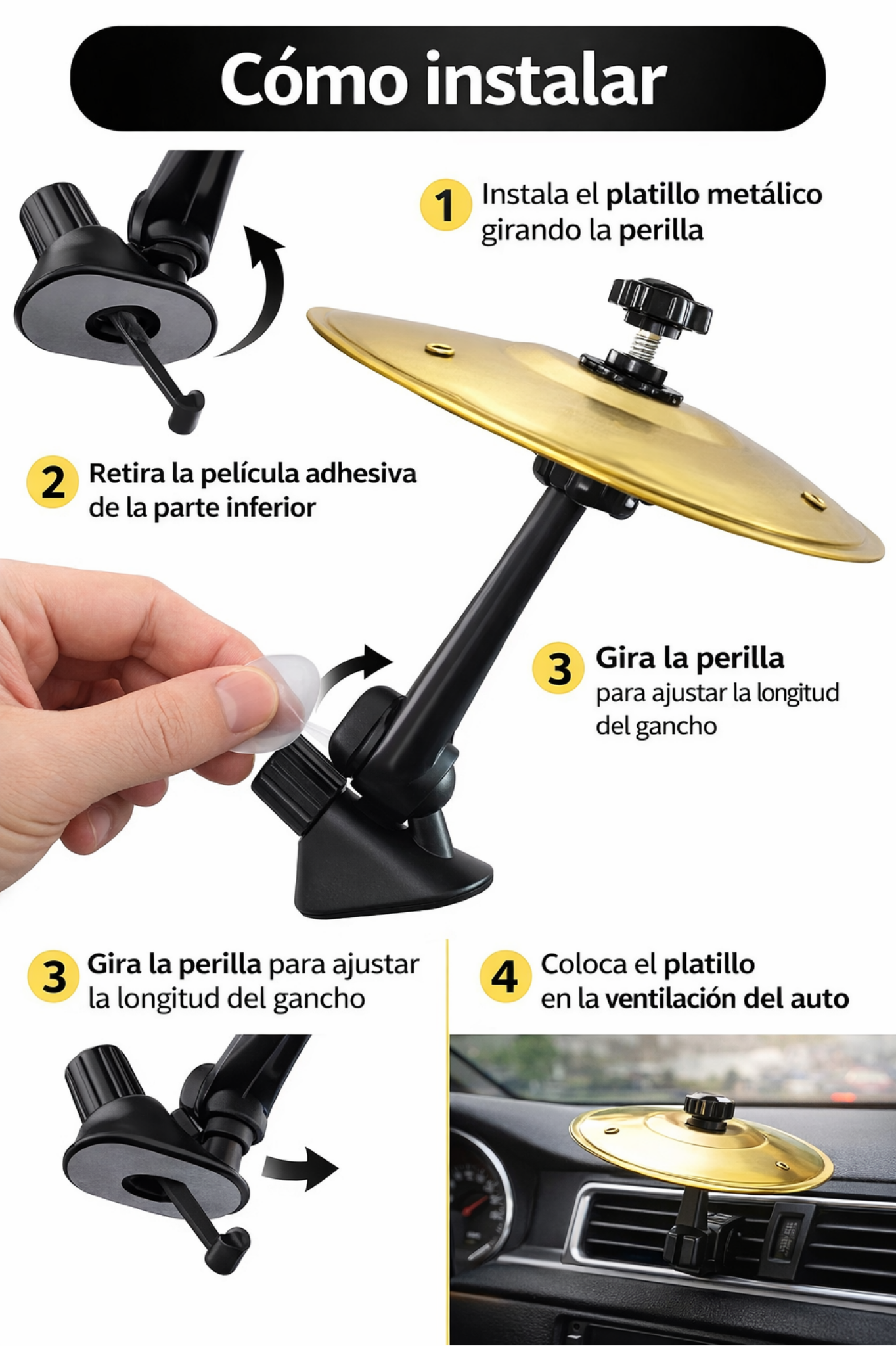 Cómo instalar

1 Instala el platillo metálico girando la perilla

2 Retira la película adhesiva de la parte inferior

3 Gira la perilla para ajustar la longitud del gancho

3 Gira la perilla para ajustar la longitud del gancho

4 Coloca el platillo en la ventilación del auto